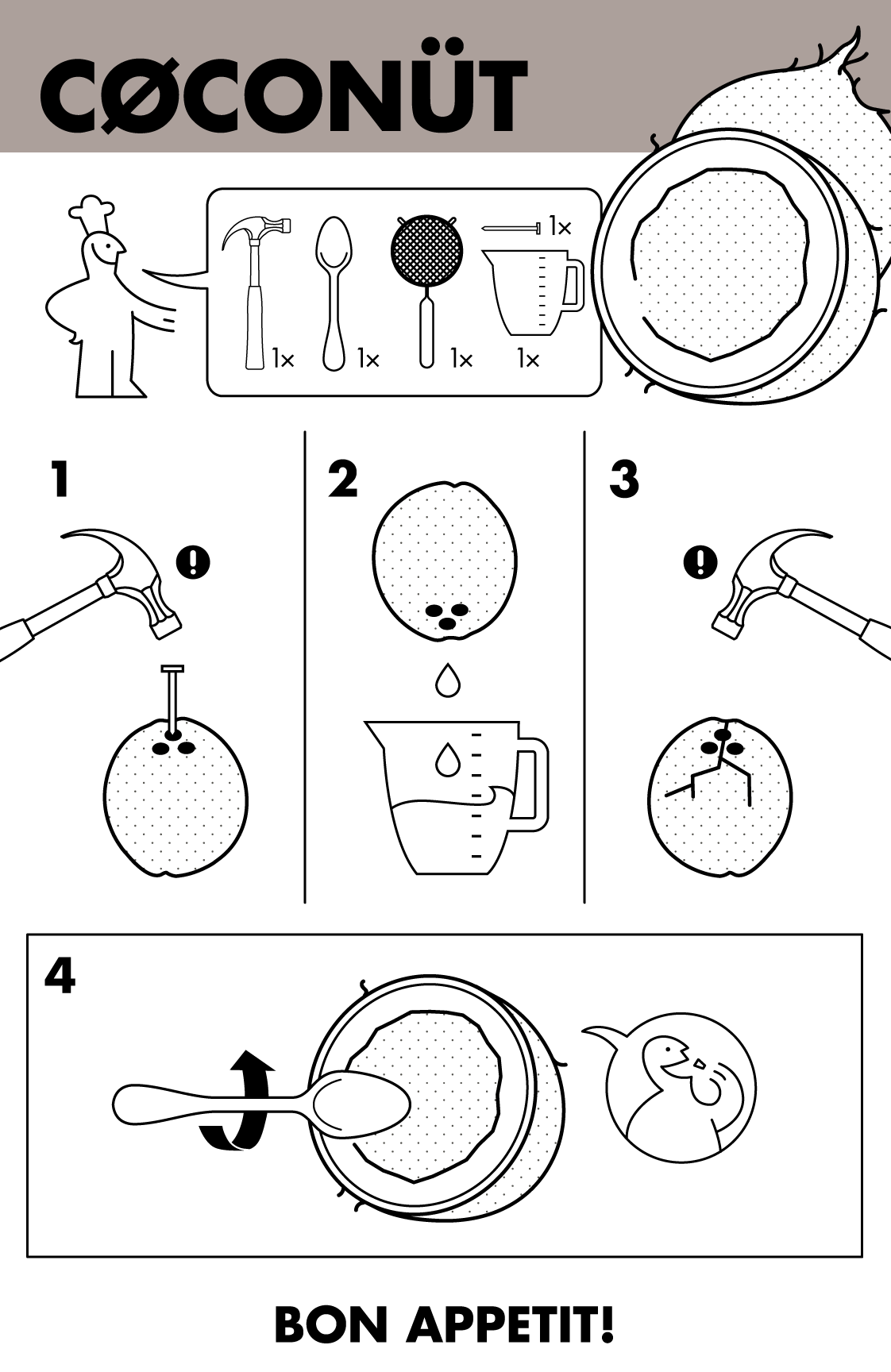 CØCONÜT

1x

1x

1x

1x

1x

1

!

2

3

!

4

BON APPETIT!